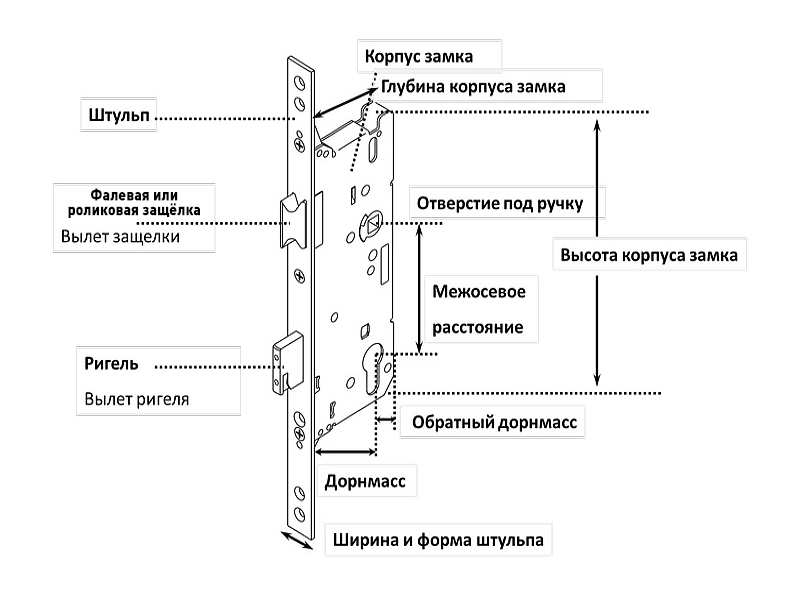 Корпус замка

Глубина корпуса замка

Штульп

Фалевая или роликовая защёлка

Вылет защелки

Отверстие под ручку

Высота корпуса замка

Межосевое расстояние

Ригель

Вылет ригеля

Обратный дорнмасс

Дорнмасс

Ширина и форма штульпа